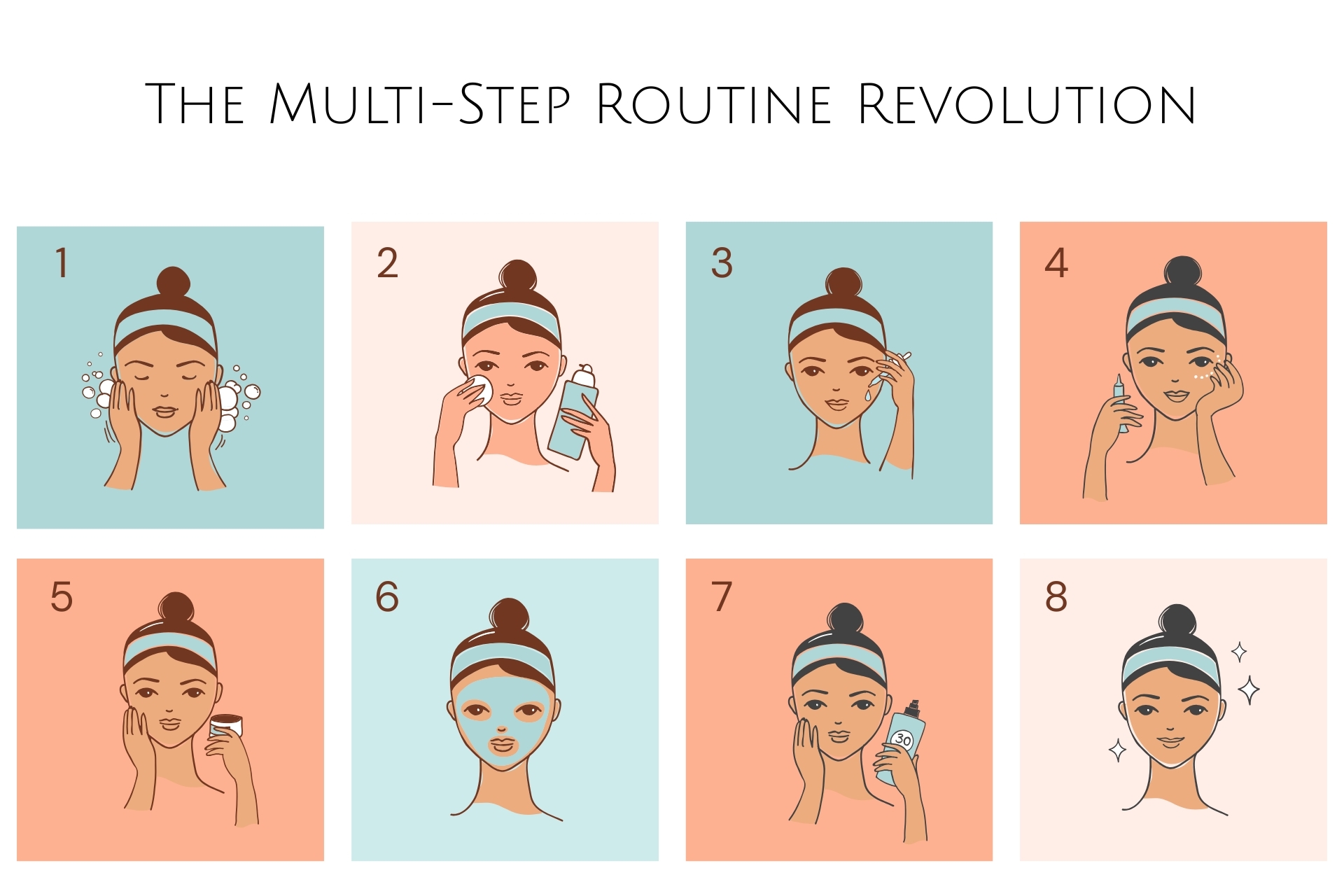 The Multi-Step Routine Revolution

1

2

3

4

5

6

7

30

8